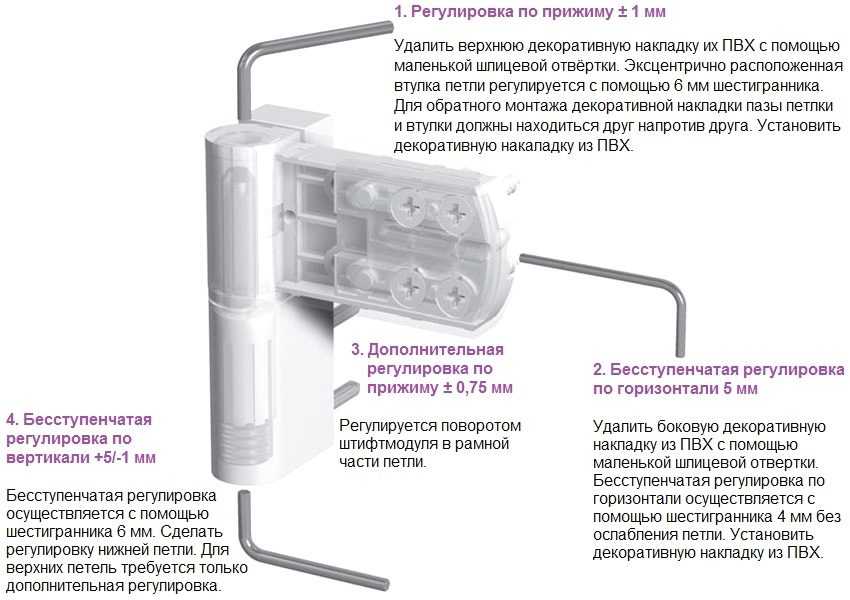 1. Регулировка по прижиму ± 1 мм

Удалить верхнюю декоративную накладку их ПВХ с помощью маленькой шлицевой отвёртки. Эксцентрично расположенная втулка петли регулируется с помощью 6 мм шестигранника. Для обратного монтажа декоративной накладки пазы петлки и втулки должны находиться друг напротив друга. Установить декоративную накаладку из ПВХ.

3. Дополнительная регулировка по прижиму ± 0,75 мм

Регулируется поворотом штифтмодуля в рамной части петли.

2. Бесступенчатая регулировка по горизонтали 5 мм

Удалить боковую декоративную накладку из ПВХ с помощью маленькой шлицевой отвертки. Бесступенчатая регулировка по горизонтали осуществляется с помощью шестигранника 4 мм без ослабления петли. Установить декоративную накладку из ПВХ.

4. Бесступенчатая регулировка по вертикали +5/-1 мм

Бесступенчатая регулировка осуществляется с помощью шестигранника 6 мм. Сделать регулировку нижней петли. Для верхних петель требуется только дополнительная регулировка.