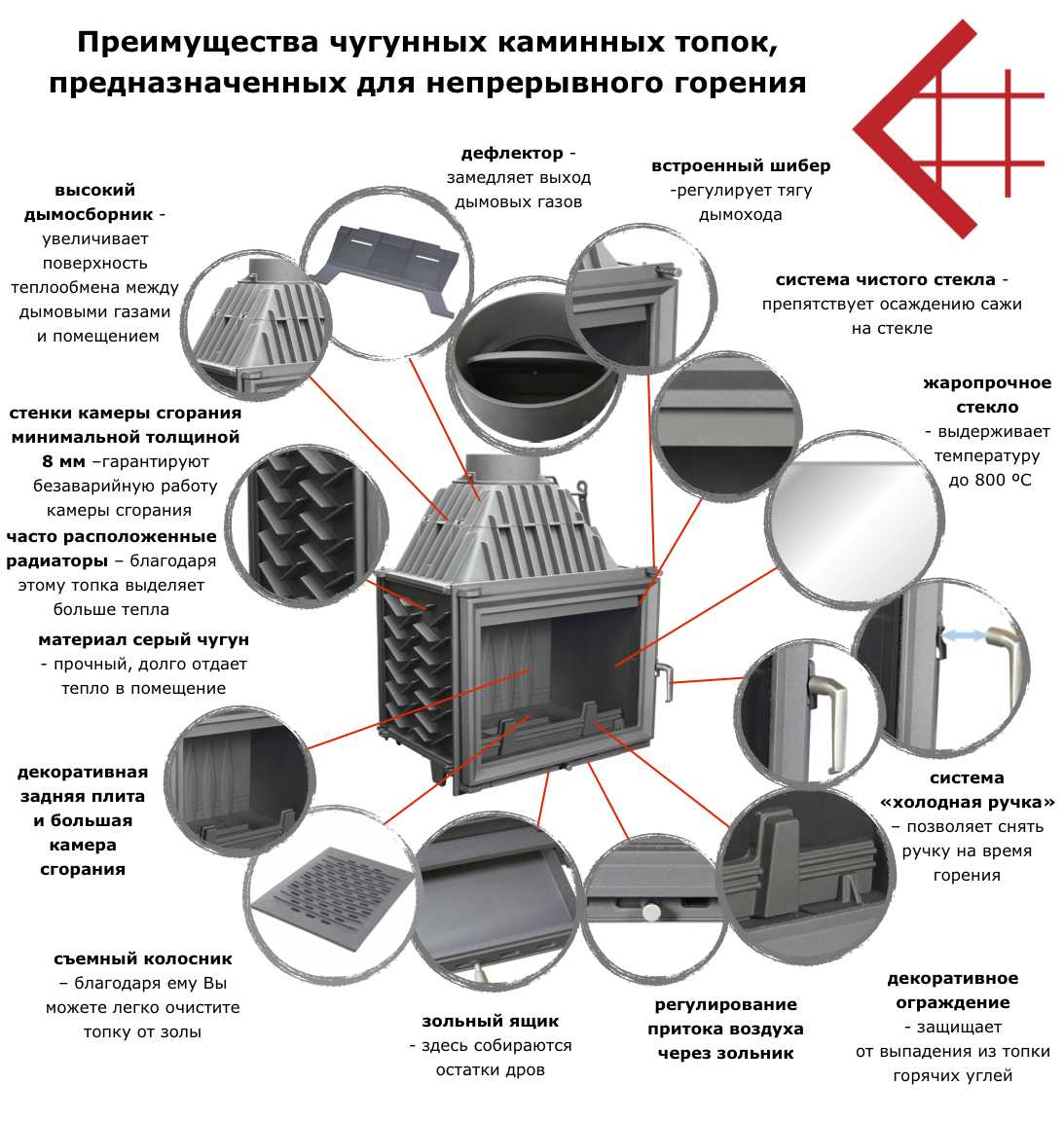 Преимущества чугунных каминных топок, предназначенных для непрерывного горения

высокий дымосборник - увеличивает поверхность теплообмена между дымовыми газами и помещением

дефлектор - замедляет выход дымовых газов

встроенный шибер -регулирует тягу дымохода

система чистого стекла - препятствует осаждению сажи на стекле

жаропрочное стекло - выдерживает температуру до 800 ºC

стенки камеры сгорания минимальной толщиной 8 мм –гарантируют безаварийную работу камеры сгорания

часто расположенные радиаторы – благодаря этому топка выделяет больше тепла

материал серый чугун - прочный, долго отдает тепло в помещение

декоративная задняя плита и большая камера сгорания

система «холодная ручка» – позволяет снять ручку на время горения

съемный колосник – благодаря ему Вы можете легко очистите топку от золы

зольный ящик - здесь собираются остатки дров

регулирование притока воздуха через зольник

декоративное ограждение - защищает от выпадения из топки горячих углей