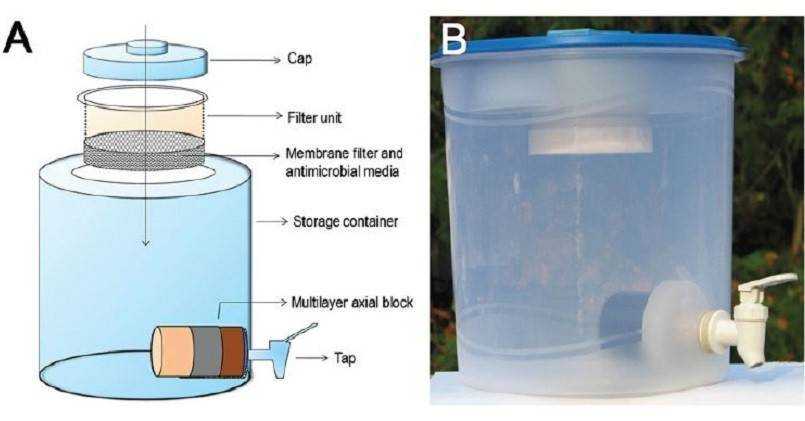 A

Cap

Filter unit

Membrane filter and antimicrobial media

Storage container

Multilayer axial block

Tap

B