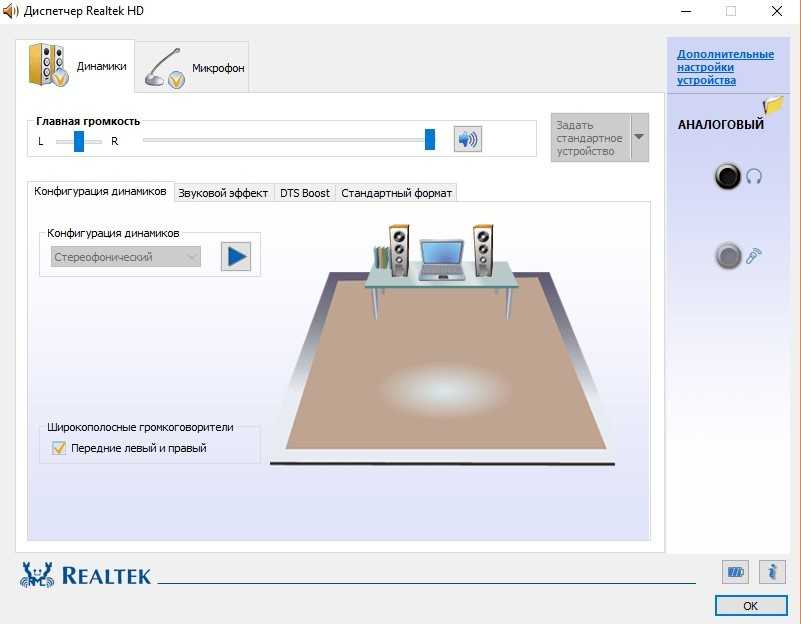 Диспетчер Realtek HD

Динамики

Микрофон

Дополнительные настройки устройства

Главная громкость

L

R

Задать стандартное устройство

АНАЛОГОВЫЙ

Конфигурация динамиков

Звуковой эффект

DTS Boost

Стандартный формат

Конфигурация динамиков

Стереофонический

Широкополосные громкоговорители

Передние левый и правый

REALTEK

OK